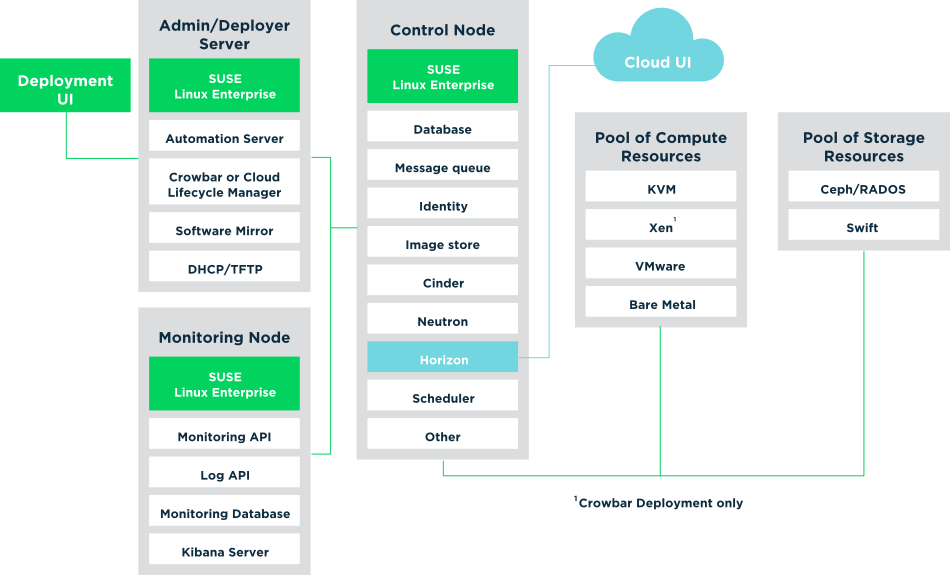 Deployment UI

Admin/Deployer Server

SUSE Linux Enterprise

Automation Server

Crowbar or Cloud Lifecycle Manager

Software Mirror

DHCP/TFTP

Monitoring Node

SUSE Linux Enterprise

Monitoring API

Log API

Monitoring Database

Kibana Server

Control Node

SUSE Linux Enterprise

Database

Message queue

Identity

Image store

Cinder

Neutron

Horizon

Scheduler

Other

Cloud UI

Pool of Compute Resources

KVM

Xen$^1$

VMware

Bare Metal

Pool of Storage Resources

Ceph/RADOS

Swift

$^1$Crowbar Deployment only